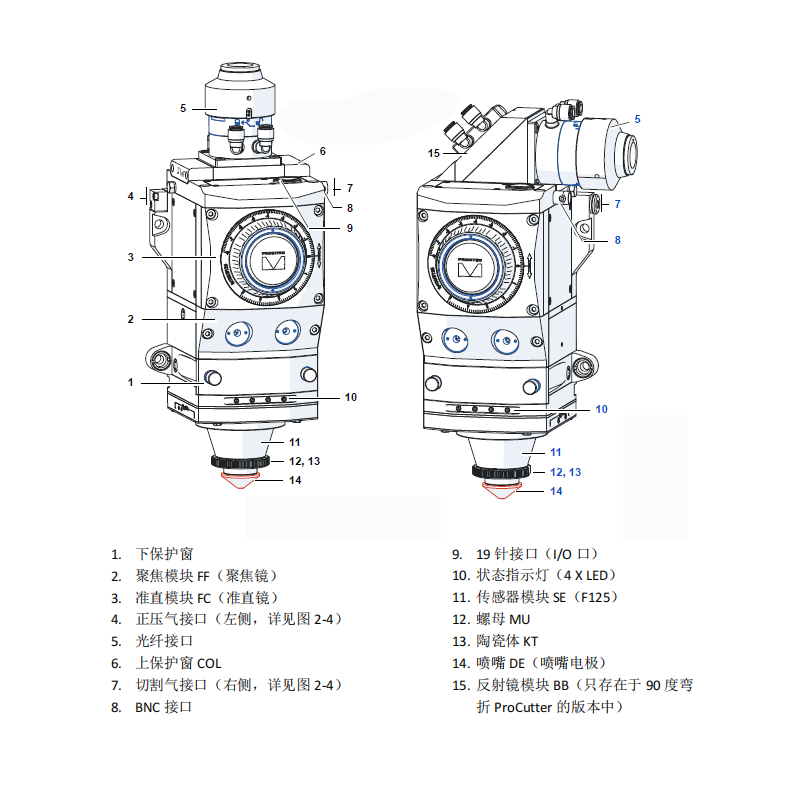 5
6
4
7
8
9
3
2
1
10
11
12, 13
14

15
5
7
8
10
11
12, 13
14

1. 下保护窗
2. 聚焦模块 FF（聚焦镜）
3. 准直模块 FC（准直镜）
4. 正压气接口（左侧，详见图 2-4）
5. 光纤接口
6. 上保护窗 COL
7. 切割气接口（右侧，详见图 2-4）
8. BNC 接口

9. 19 针接口（I/O 口）
10. 状态指示灯（4 X LED）
11. 传感器模块 SE（F125）
12. 螺母 MU
13. 陶瓷体 KT
14. 喷嘴 DE（喷嘴电极）
15. 反射镜模块 BB（只存在于 90 度弯折 ProCutter 的版本中）