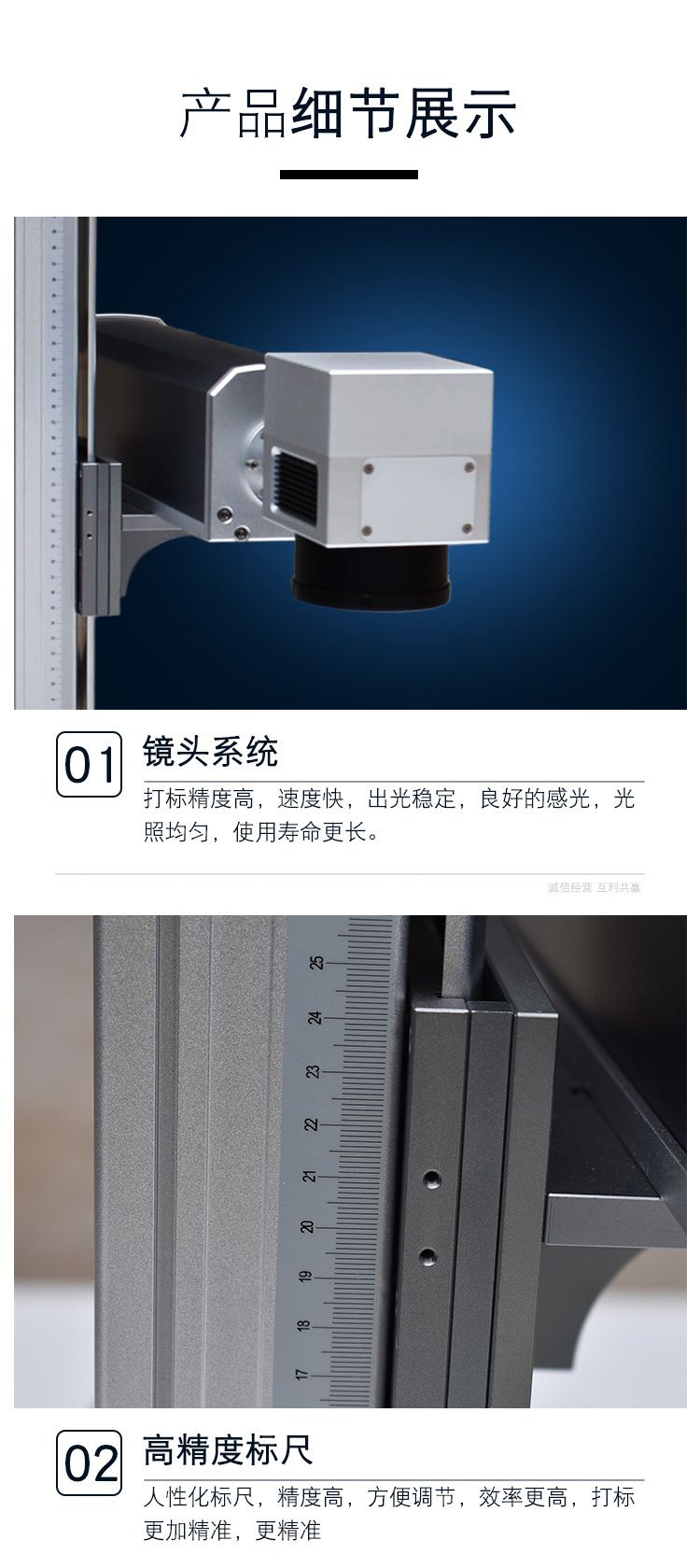 产品细节展示

01 镜头系统

打标精度高，速度快，出光稳定，良好的感光，光照均匀，使用寿命更长。

诚信经营 互利共赢

25
24
23
22
21
20
19
18
17

02 高精度标尺

人性化标尺，精度高，方便调节，效率更高，打标更加精准，更精准